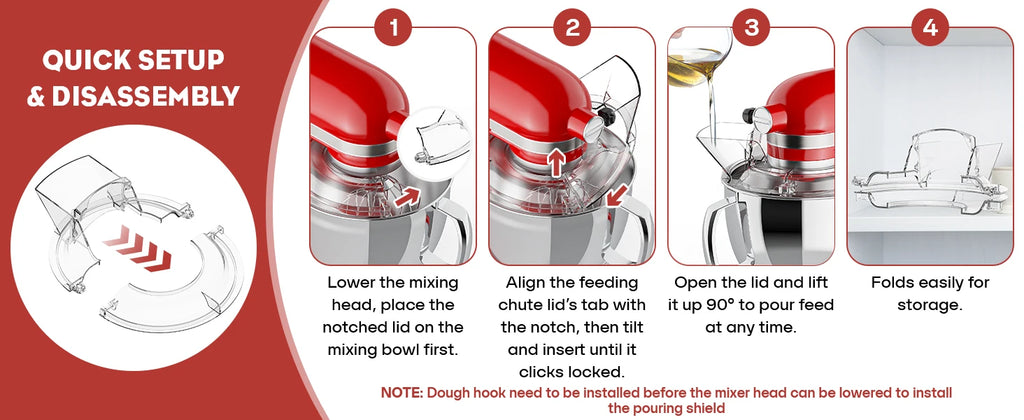 QUICK SETUP & DISASSEMBLY

1

Lower the mixing head, place the notched lid on the mixing bowl first.

2

Align the feeding chute lid's tab with the notch, then tilt and insert until it clicks locked.

3

Open the lid and lift it up 90° to pour feed at any time.

4

Folds easily for storage.

NOTE: Dough hook need to be installed before the mixer head can be lowered to install the pouring shield