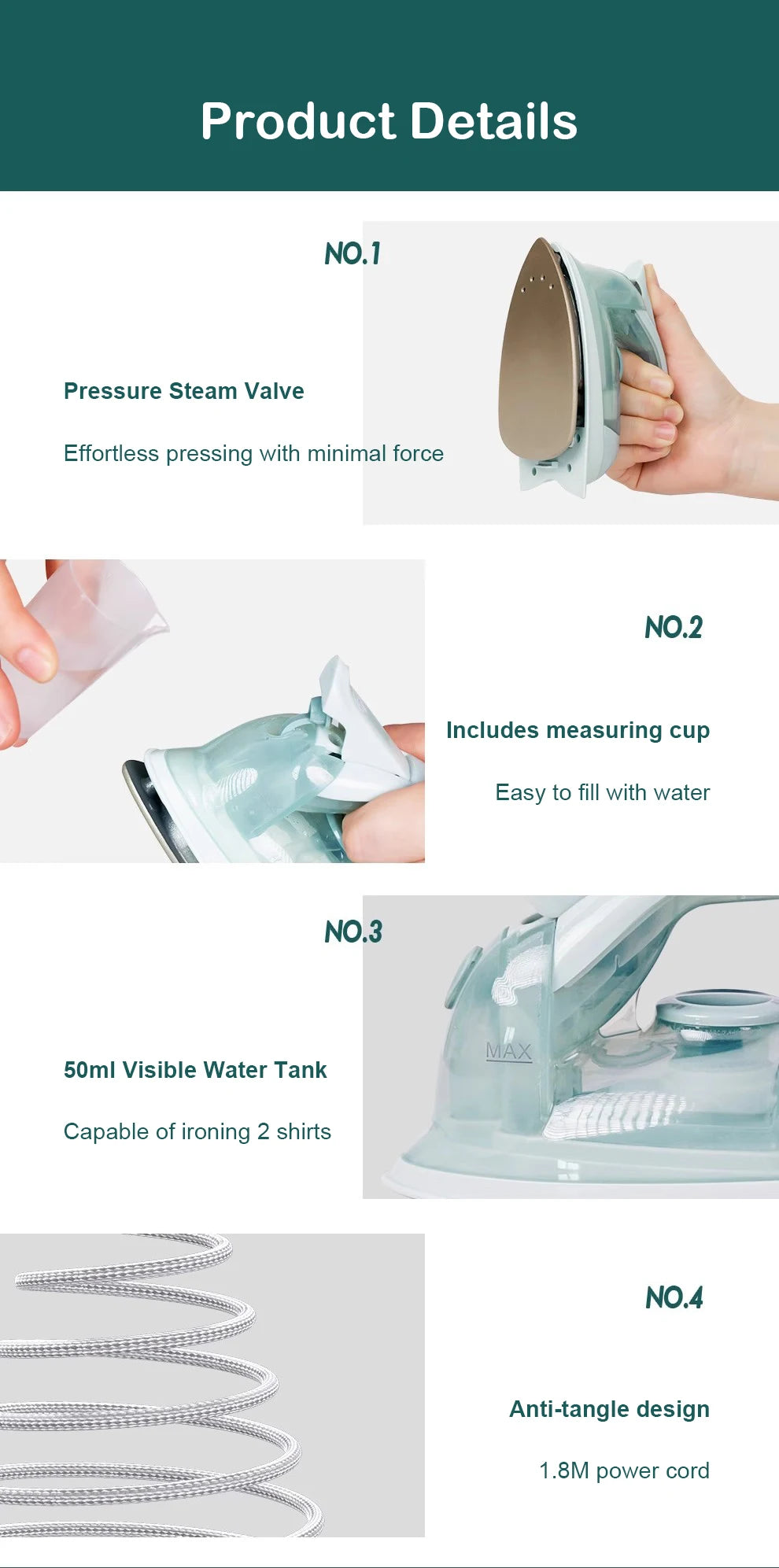 Product Details

NO.1

Pressure Steam Valve

Effortless pressing with minimal force

NO.2

Includes measuring cup

Easy to fill with water

NO.3

50ml Visible Water Tank

Capable of ironing 2 shirts

MAX

NO.4

Anti-tangle design

1.8M power cord