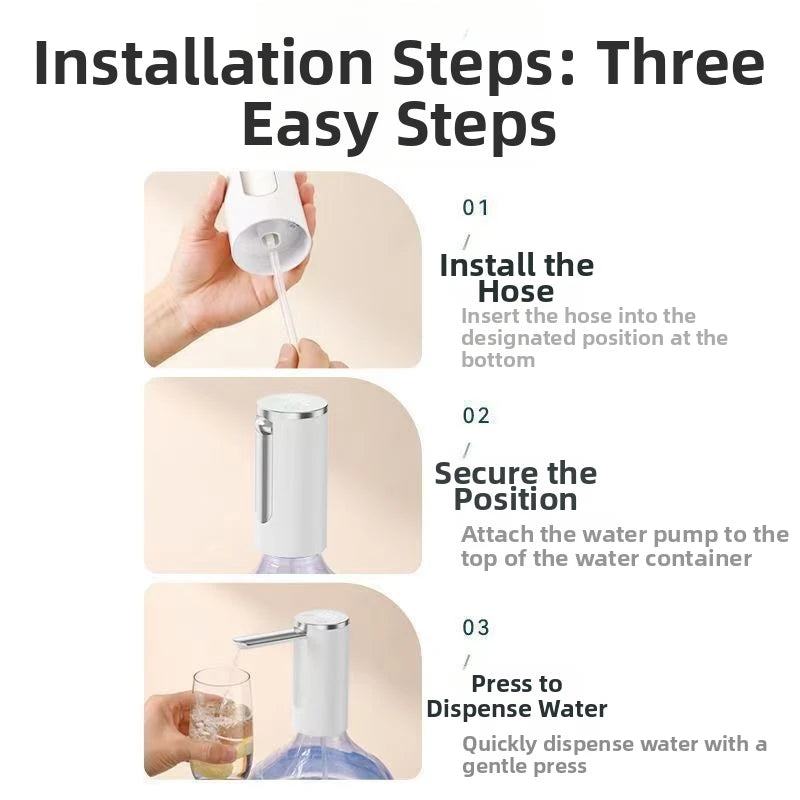 Installation Steps: Three Easy Steps

01
/
Install the Hose
Insert the hose into the designated position at the bottom

02
/
Secure the Position
Attach the water pump to the top of the water container

03
/
Press to Dispense Water
Quickly dispense water with a gentle press